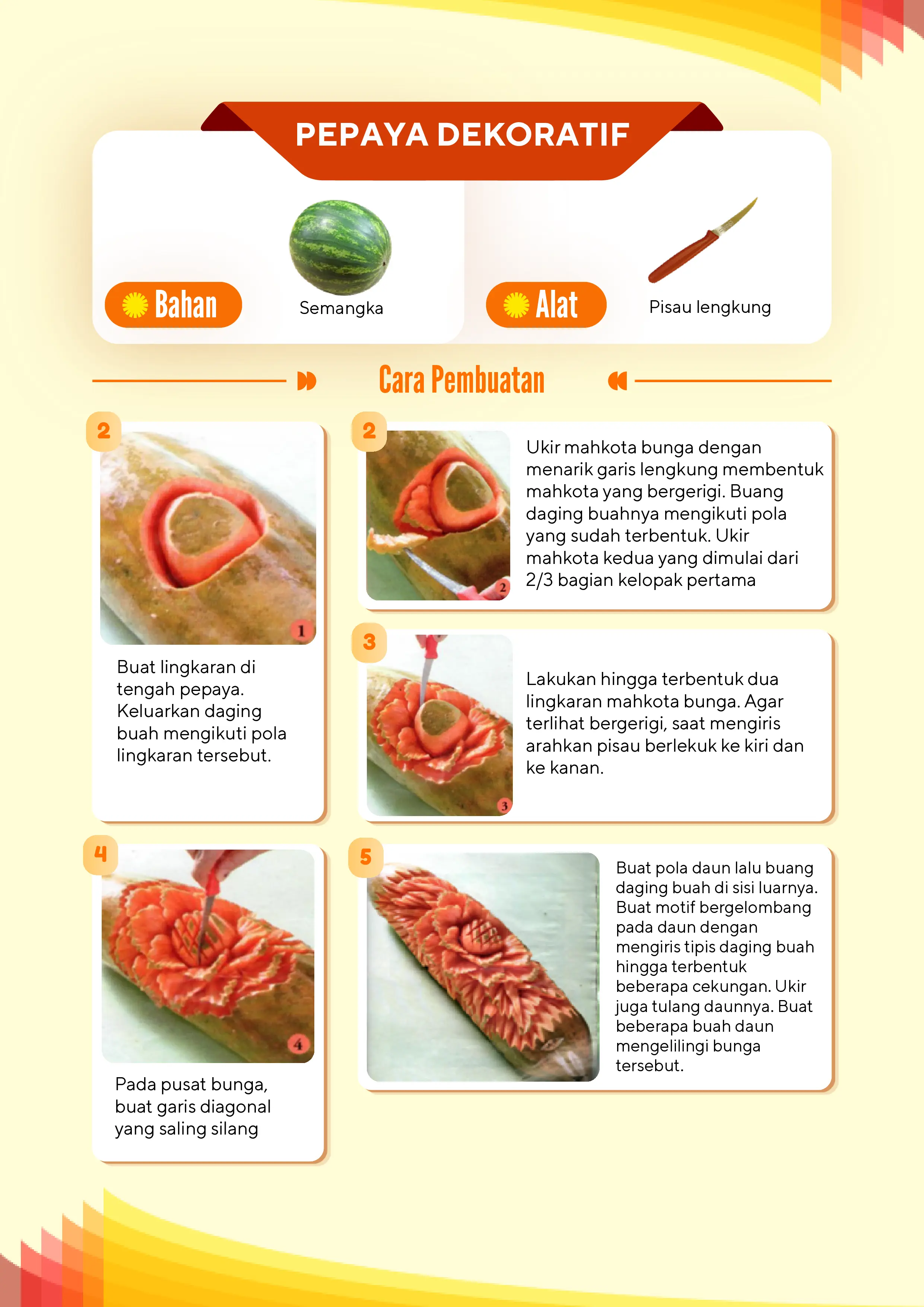 PEPAYA DEKORATIF

Bahan

Semangka

Alat

Pisau lengkung

Cara Pembuatan

2

1

Buat lingkaran di tengah pepaya. Keluarkan daging buah mengikuti pola lingkaran tersebut.

2

2

Ukir mahkota bunga dengan menarik garis lengkung membentuk mahkota yang bergerigi. Buang daging buahnya mengikuti pola yang sudah terbentuk. Ukir mahkota kedua yang dimulai dari 2/3 bagian kelopak pertama

3

3

Lakukan hingga terbentuk dua lingkaran mahkota bunga. Agar terlihat bergerigi, saat mengiris arahkan pisau berlekuk ke kiri dan ke kanan.

4

4

Pada pusat bunga, buat garis diagonal yang saling silang

5

Buat pola daun lalu buang daging buah di sisi luarnya. Buat motif bergelombang pada daun dengan mengiris tipis daging buah hingga terbentuk beberapa cekungan. Ukir juga tulang daunnya. Buat beberapa buah daun mengelilingi bunga tersebut.